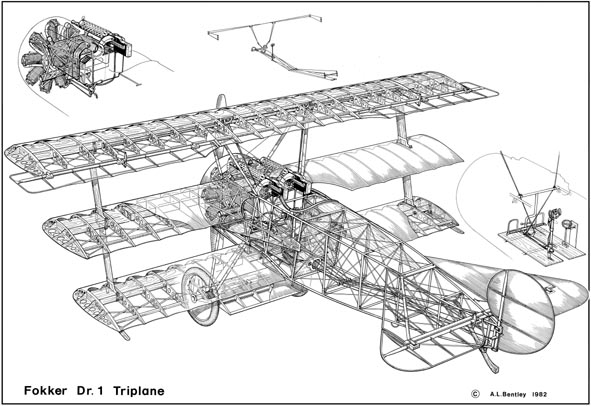 Fokker Dr. 1 Triplane

© A.L.Bentley 1982